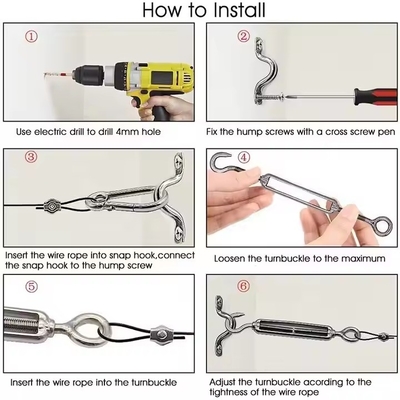 How to Install

①

Use electric drill to drill 4mm hole

②

Fix the hump screws with a cross screw pen

③

Insert the wire rope into snap hook,connect the snap hook to the hump screw

④

Loosen the turnbuckle to the maximum

⑤

Insert the wire rope into the turnbuckle

⑥

Adjust the turnbuckle acording to the tightness of the wire rope